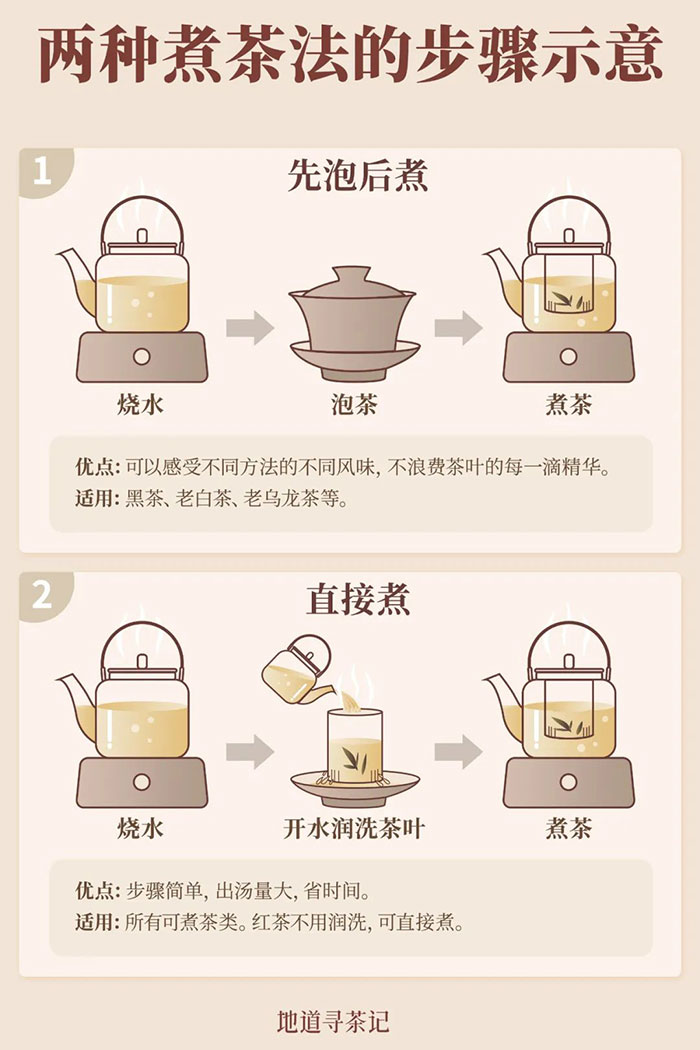 两种煮茶法的步骤示意

1
先泡后煮

烧水　泡茶　煮茶

优点: 可以感受不同方法的不同风味, 不浪费茶叶的每一滴精华。
适用: 黑茶、老白茶、老乌龙茶等。

2
直接煮

烧水　开水润洗茶叶　煮茶

优点: 步骤简单, 出汤量大, 省时间。
适用: 所有可煮茶类。红茶不用润洗, 可直接煮。

地道寻茶记