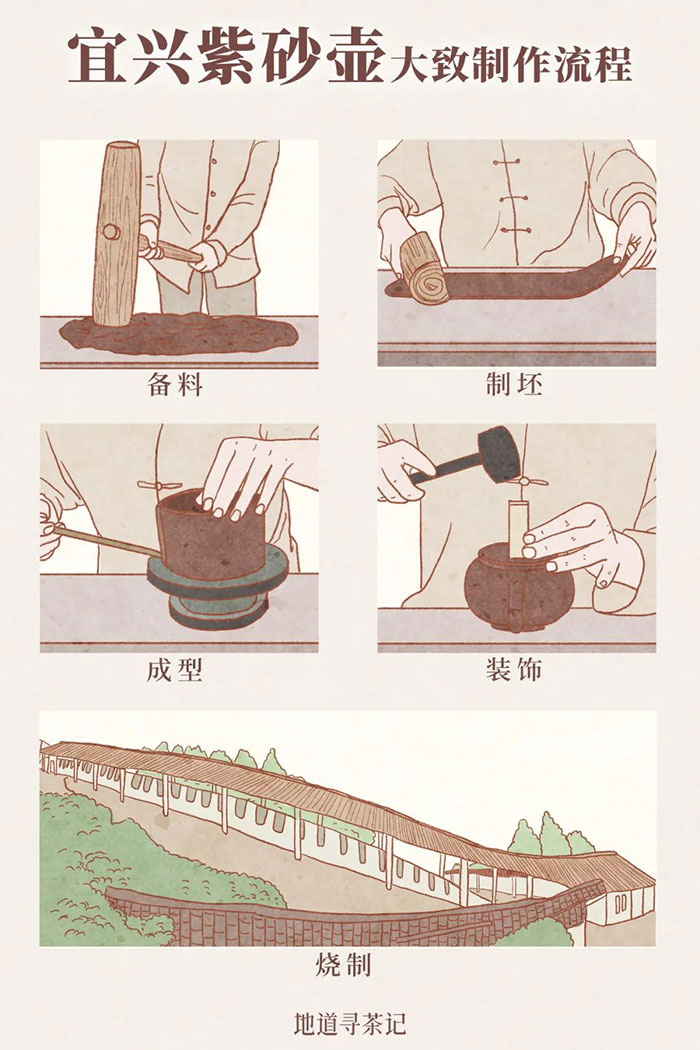 宜兴紫砂壶大致制作流程

备料

制坯

成型

装饰

烧制

地道寻茶记